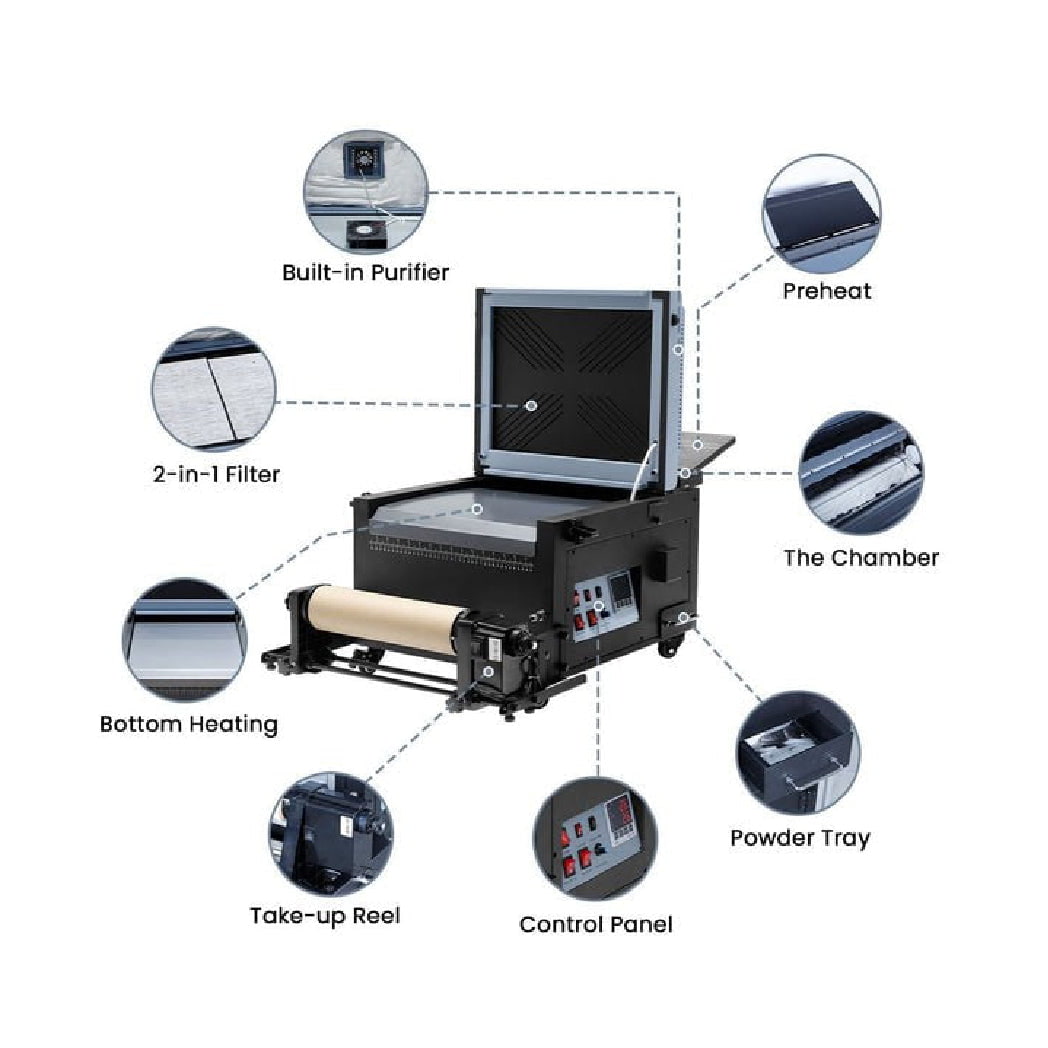 Built-in Purifier

Preheat

2-in-1 Filter

The Chamber

Bottom Heating

Powder Tray

Take-up Reel

Control Panel